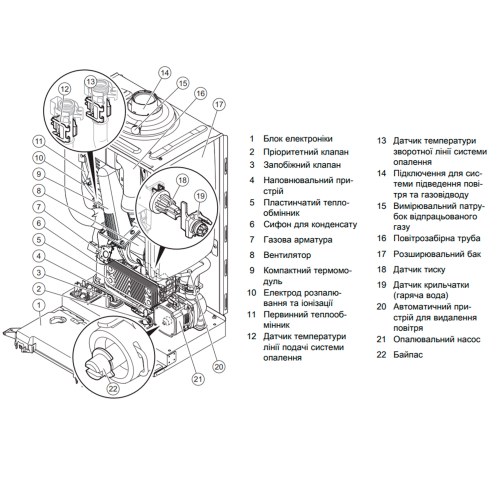 14
15
16
17
13
12
11
10
9
8
7
6
5
4
3
2
1
18
19
20
21
22

1 Блок електроніки
2 Пріоритетний клапан
3 Запобіжний клапан
4 Наповнювальний пристрій
5 Пластинчатий теплообмінник
6 Сифон для конденсату
7 Газова арматура
8 Вентилятор
9 Компактний термомодуль
10 Електрод розпалювання та іонізації
11 Первинний теплообмінник
12 Датчик температури лінії подачі системи опалення

13 Датчик температури зворотної лінії системи опалення
14 Підключення для системи підведення повітря та газовідводу
15 Вимірювальний патрубок відпрацьованого газу
16 Повітрозабірна труба
17 Розширювальний бак
18 Датчик тиску
19 Датчик крильчатки (гаряча вода)
20 Автоматичний пристрій для видалення повітря
21 Опалювальний насос
22 Байпас